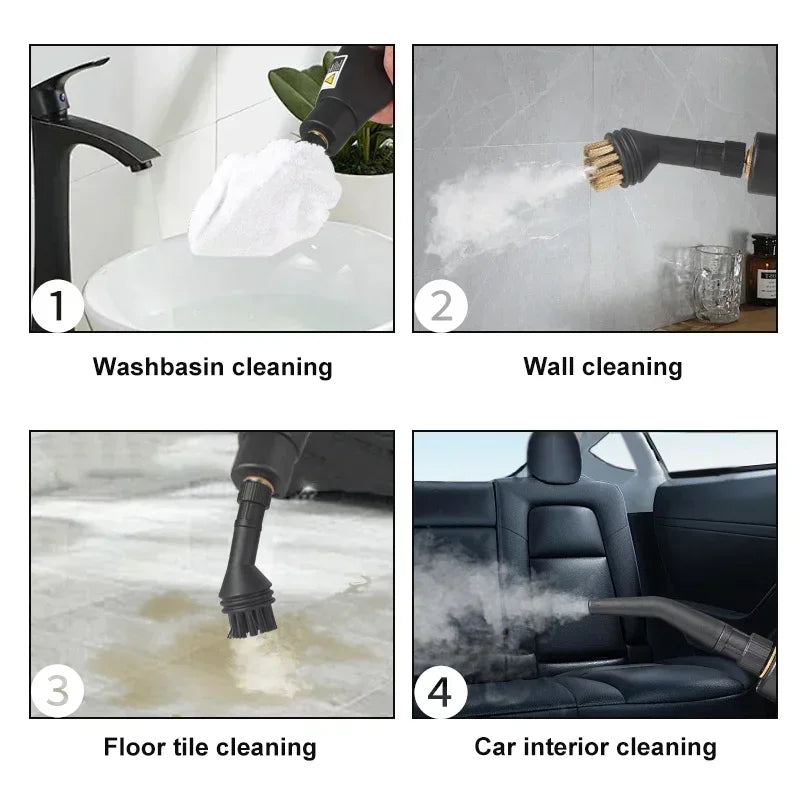 1

Washbasin cleaning

2

Wall cleaning

3

Floor tile cleaning

4

Car interior cleaning